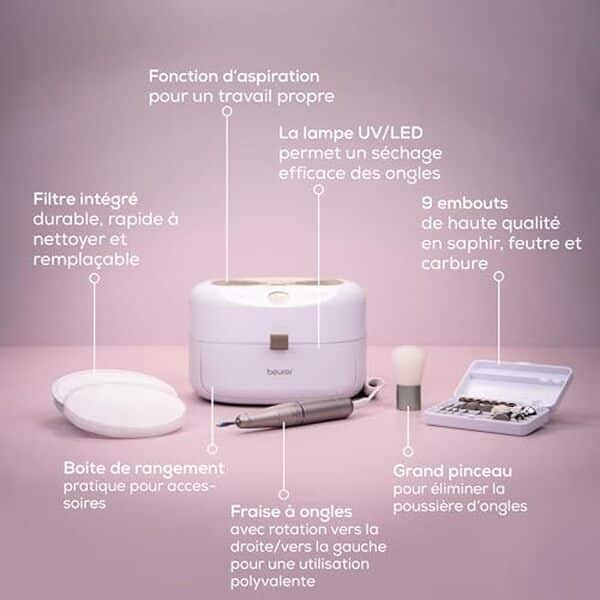 Fonction d'aspiration
pour un travail propre

La lampe UV/LED
permet un séchage efficace des ongles

Filtre intégré
durable, rapide à nettoyer et remplaçable

9 embouts
de haute qualité en saphir, feutre et carbure

beurer

Boite de rangement
pratique pour accessoires

Fraise à ongles
avec rotation vers la droite/vers la gauche pour une utilisation polyvalente

Grand pinceau
pour éliminer la poussière d'ongles